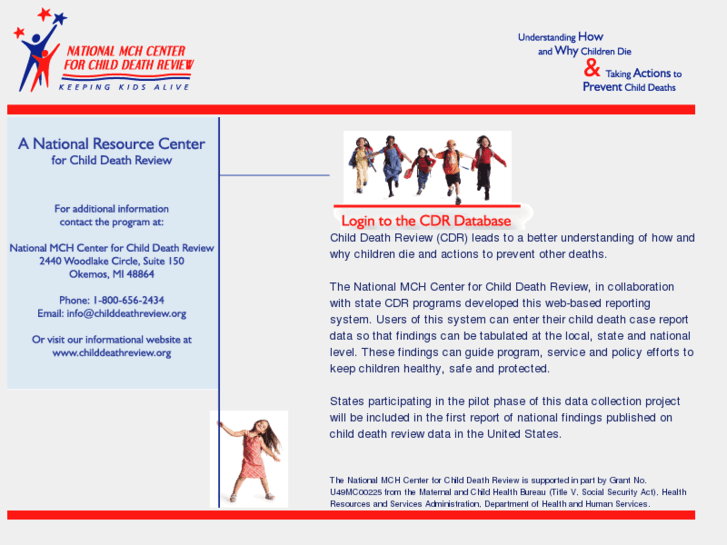 NATIONAL MCH CENTER FOR CHILD DEATH REVIEW
KEEPING KIDS ALIVE

Understanding How and Why Children Die & Taking Actions to Prevent Child Deaths

A National Resource Center for Child Death Review

For additional information contact the program at:

National MCH Center for Child Death Review
2440 Woodlake Circle, Suite 150
Okemos, MI 48864

Phone: 1-800-656-2434
Email: info@childdeathreview.org

Or visit our informational website at www.childdeathreview.org

Login to the CDR Database

Child Death Review (CDR) leads to a better understanding of how and why children die and actions to prevent other deaths.

The National MCH Center for Child Death Review, in collaboration with state CDR programs developed this web-based reporting system. Users of this system can enter their child death case report data so that findings can be tabulated at the local, state and national level. These findings can guide program, service and policy efforts to keep children healthy, safe and protected.

States participating in the pilot phase of this data collection project will be included in the first report of national findings published on child death review data in the United States.

The National MCH Center for Child Death Review is supported in part by Grant No. U49MC00225 from the Maternal and Child Health Bureau (Title V, Social Security Act), Health Resources and Services Administration, Department of Health and Human Services.