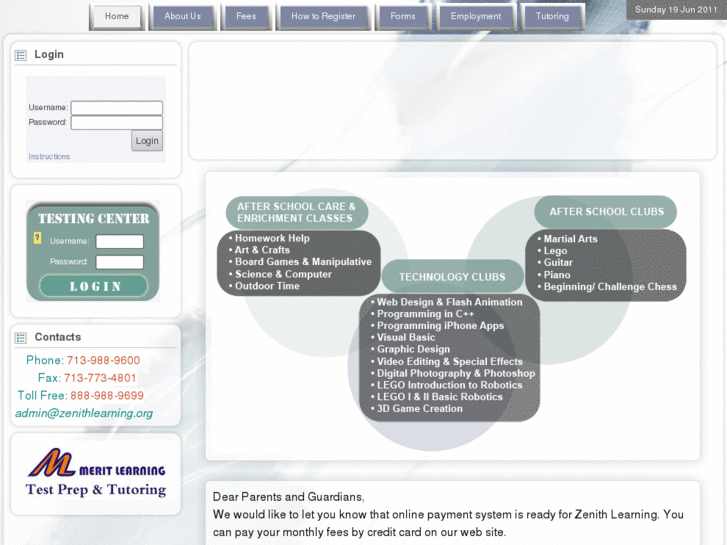 Home About Us Fees How to Register Forms Employment Tutoring

Sunday 19 Jun 2011

Login

Username:
Password:
Login
Instructions

TESTING CENTER
?
Username:
Password:
LOGIN

Contacts

Phone: 713-988-9600
Fax: 713-773-4801
Toll Free: 888-988-9699
admin@zenithlearning.org

ML MERIT LEARNING
Test Prep & Tutoring

AFTER SCHOOL CARE & ENRICHMENT CLASSES
• Homework Help
• Art & Crafts
• Board Games & Manipulative
• Science & Computer
• Outdoor Time

TECHNOLOGY CLUBS
• Web Design & Flash Animation
• Programming in C++
• Programming iPhone Apps
• Visual Basic
• Graphic Design
• Video Editing & Special Effects
• Digital Photography & Photoshop
• LEGO Introduction to Robotics
• LEGO I & II Basic Robotics
• 3D Game Creation

AFTER SCHOOL CLUBS
• Martial Arts
• Lego
• Guitar
• Piano
• Beginning/ Challenge Chess

Dear Parents and Guardians,
We would like to let you know that online payment system is ready for Zenith Learning. You can pay your monthly fees by credit card on our web site.