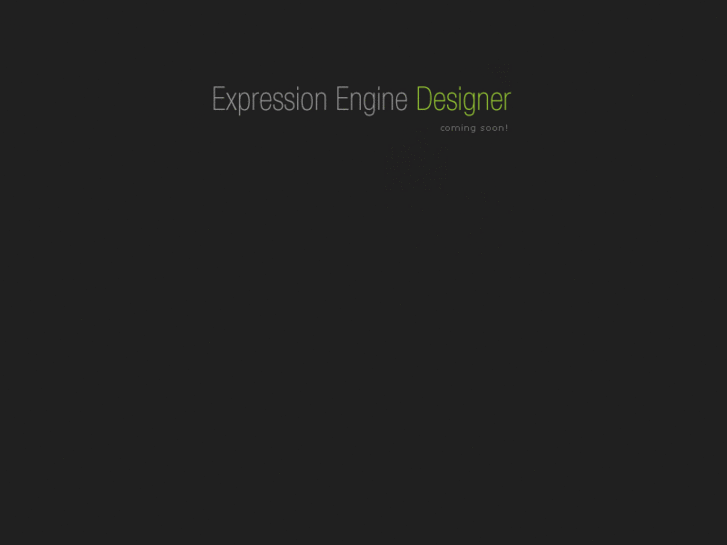 Expression Engine Designer

coming soon!