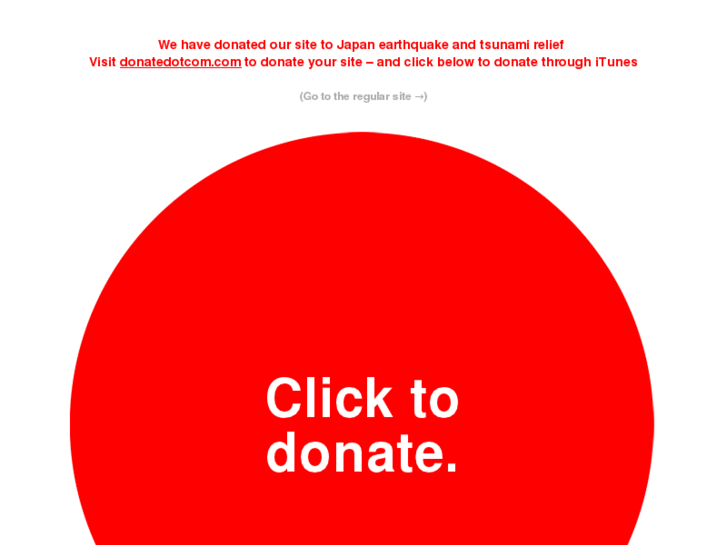 We have donated our site to Japan earthquake and tsunami relief
Visit donatedotcom.com to donate your site – and click below to donate through iTunes

(Go to the regular site →)

Click to donate.