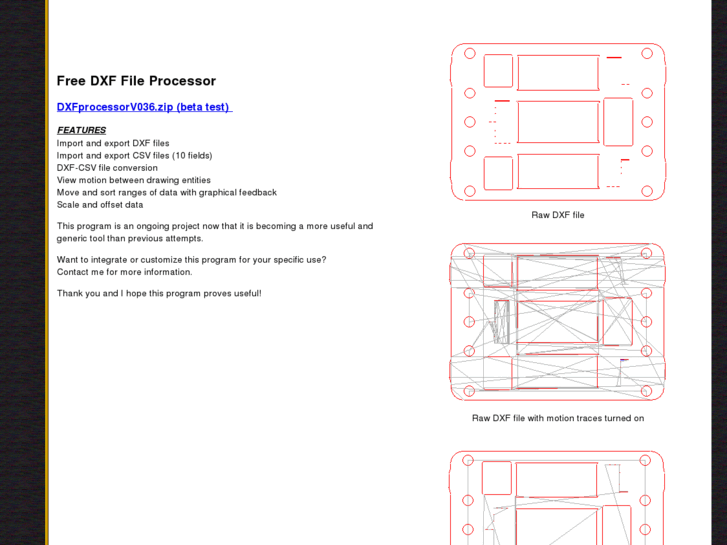 Free DXF File Processor

DXFprocessorV036.zip (beta test)

FEATURES
Import and export DXF files
Import and export CSV files (10 fields)
DXF-CSV file conversion
View motion between drawing entities
Move and sort ranges of data with graphical feedback
Scale and offset data

This program is an ongoing project now that it is becoming a more useful and generic tool than previous attempts.

Want to integrate or customize this program for your specific use?
Contact me for more information.

Thank you and I hope this program proves useful!

Raw DXF file

Raw DXF file with motion traces turned on