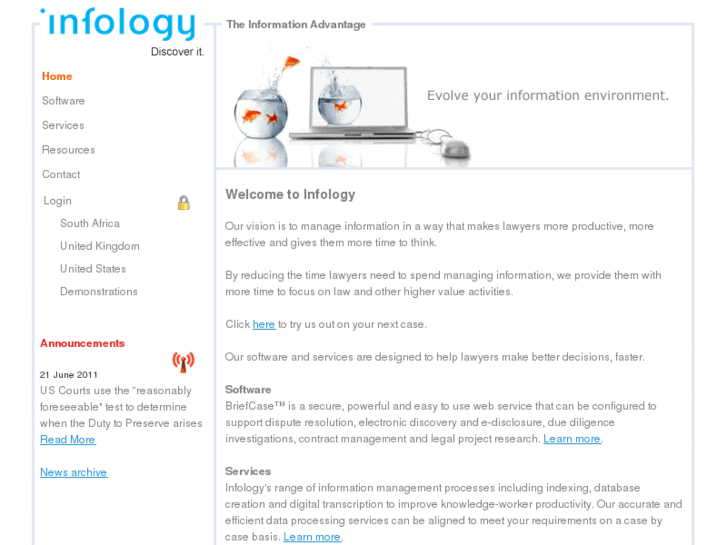 infology
Discover it.

Home
Software
Services
Resources
Contact
Login
South Africa
United Kingdom
United States
Demonstrations

Announcements

21 June 2011
US Courts use the "reasonably foreseeable" test to determine when the Duty to Preserve arises
Read More

News archive

The Information Advantage

Evolve your information environment.

Welcome to Infology

Our vision is to manage information in a way that makes lawyers more productive, more effective and gives them more time to think.

By reducing the time lawyers need to spend managing information, we provide them with more time to focus on law and other higher value activities.

Click here to try us out on your next case.

Our software and services are designed to help lawyers make better decisions, faster.

Software
BriefCase™ is a secure, powerful and easy to use web service that can be configured to support dispute resolution, electronic discovery and e-disclosure, due diligence investigations, contract management and legal project research. Learn more.

Services
Infology's range of information management processes including indexing, database creation and digital transcription to improve knowledge-worker productivity. Our accurate and efficient data processing services can be aligned to meet your requirements on a case by case basis. Learn more.