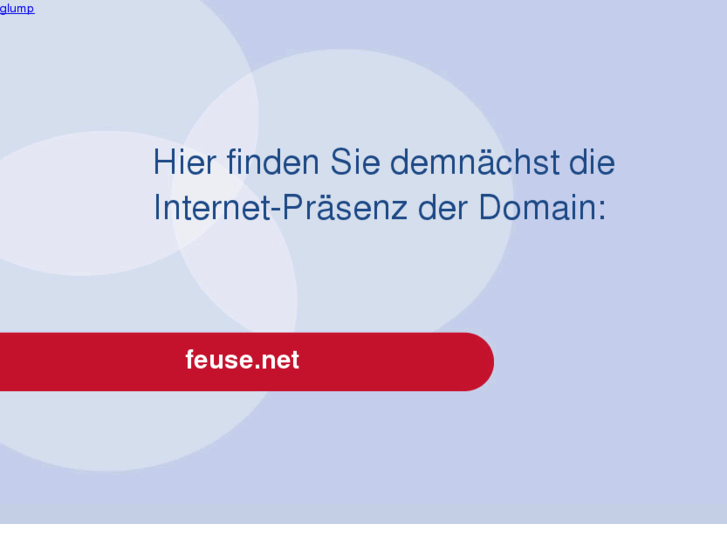 glump

Hier finden Sie demnächst die Internet-Präsenz der Domain:

feuse.net