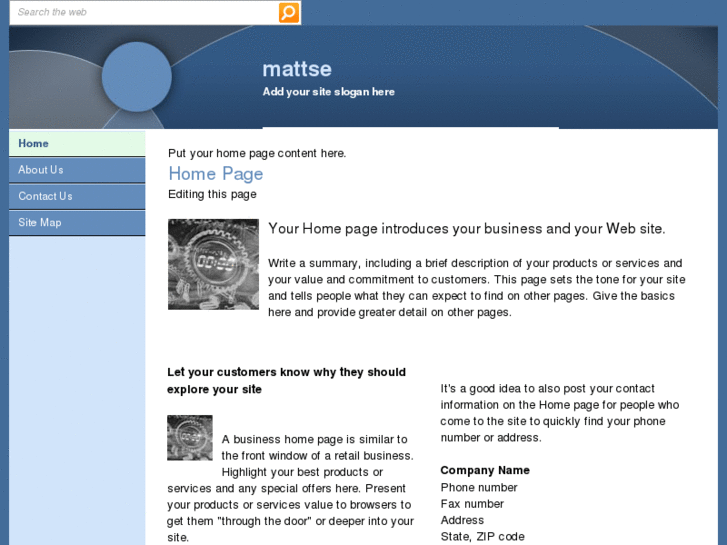 Search the web

mattse
Add your site slogan here

Home
About Us
Contact Us
Site Map

Put your home page content here.

Home Page

Editing this page

Your Home page introduces your business and your Web site.

Write a summary, including a brief description of your products or services and your value and commitment to customers. This page sets the tone for your site and tells people what they can expect to find on other pages. Give the basics here and provide greater detail on other pages.

Let your customers know why they should explore your site

A business home page is similar to the front window of a retail business. Highlight your best products or services and any special offers here. Present your products or services value to browsers to get them "through the door" or deeper into your site.

It's a good idea to also post your contact information on the Home page for people who come to the site to quickly find your phone number or address.

Company Name
Phone number
Fax number
Address
State, ZIP code