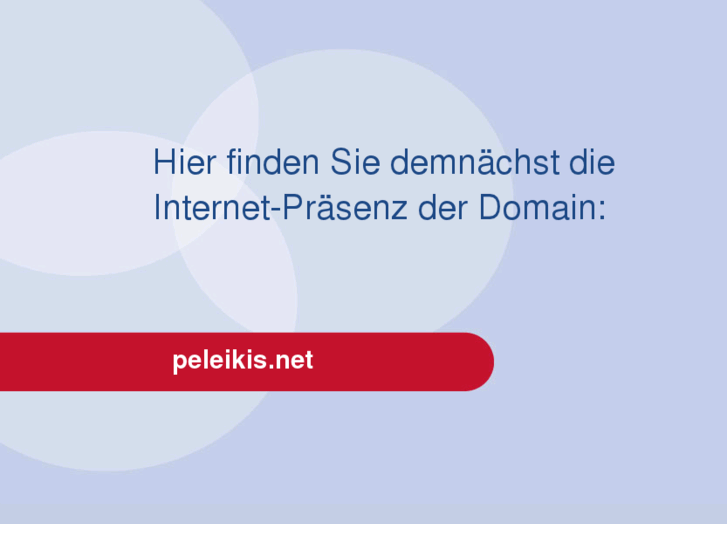 Hier finden Sie demnächst die Internet-Präsenz der Domain:

peleikis.net