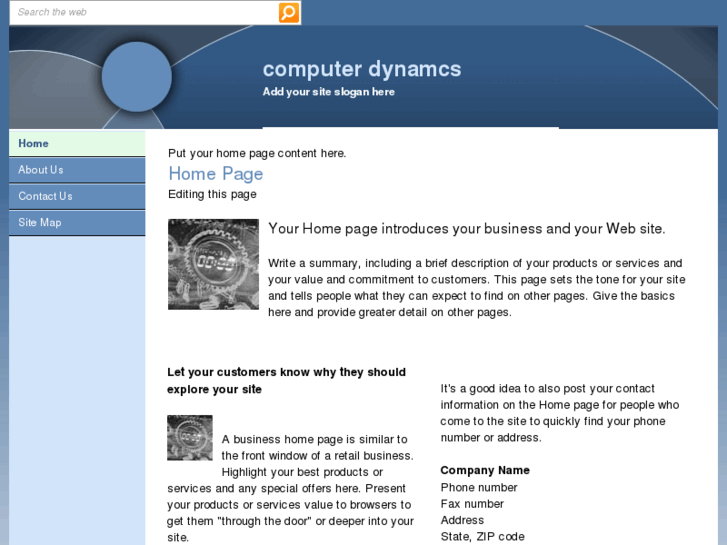 Search the web

computer dynamcs
Add your site slogan here

Home
About Us
Contact Us
Site Map

Put your home page content here.

Home Page

Editing this page

Your Home page introduces your business and your Web site.

Write a summary, including a brief description of your products or services and your value and commitment to customers. This page sets the tone for your site and tells people what they can expect to find on other pages. Give the basics here and provide greater detail on other pages.

Let your customers know why they should explore your site

A business home page is similar to the front window of a retail business. Highlight your best products or services and any special offers here. Present your products or services value to browsers to get them "through the door" or deeper into your site.

It's a good idea to also post your contact information on the Home page for people who come to the site to quickly find your phone number or address.

Company Name
Phone number
Fax number
Address
State, ZIP code