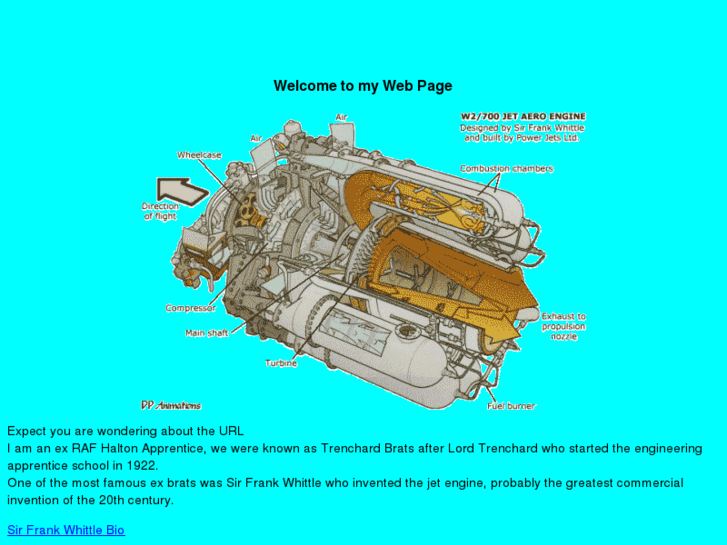 Welcome to my Web Page

W2/700 JET AERO ENGINE
Designed by Sir Frank Whittle and built by Power Jets Ltd.

Air

Air

Wheelcase

Direction of flight

Combustion chambers

Compressor

Main shaft

Turbine

Exhaust to propulsion nozzle

Fuel burner

DP Animations

Expect you are wondering about the URL
I am an ex RAF Halton Apprentice, we were known as Trenchard Brats after Lord Trenchard who started the engineering apprentice school in 1922.
One of the most famous ex brats was Sir Frank Whittle who invented the jet engine, probably the greatest commercial invention of the 20th century.

Sir Frank Whittle Bio