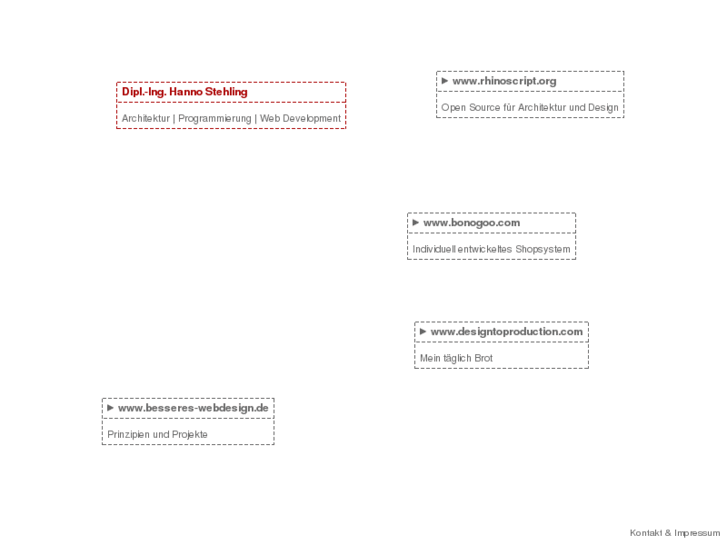 Dipl.-Ing. Hanno Stehling

Architektur | Programmierung | Web Development

► www.rhinoscript.org

Open Source für Architektur und Design

► www.bonogoo.com

Individuell entwickeltes Shopsystem

► www.designtoproduction.com

Mein täglich Brot

► www.besseres-webdesign.de

Prinzipien und Projekte

Kontakt & Impressum