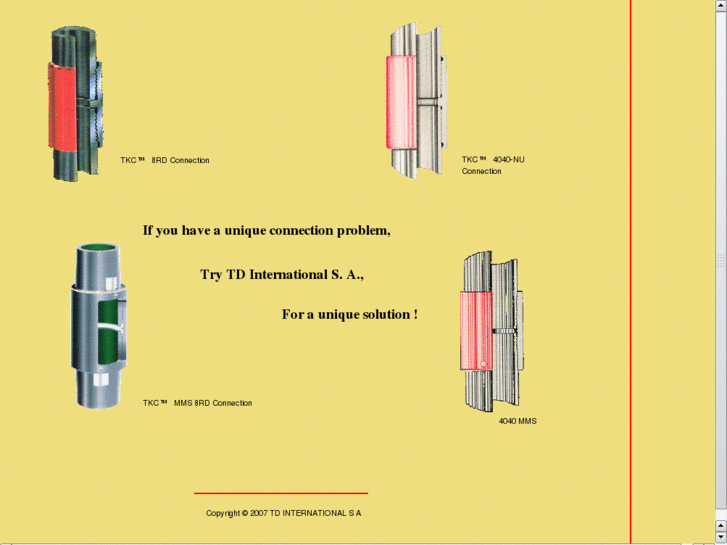 TKC™ 8RD Connection

TKC™ 4040-NU Connection

If you have a unique connection problem,

Try TD International S. A.,

For a unique solution !

TKC™ MMS 8RD Connection

4040 MMS

Copyright © 2007 TD INTERNATIONAL S A