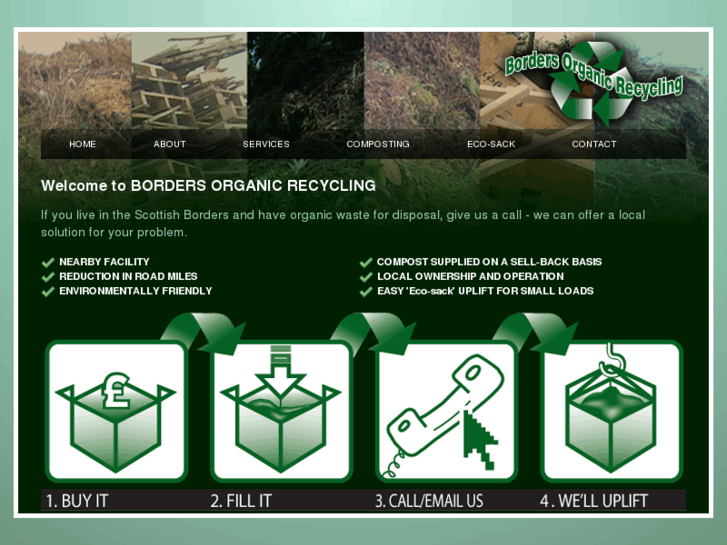 Borders Organic Recycling

HOME ABOUT SERVICES COMPOSTING ECO-SACK CONTACT

Welcome to BORDERS ORGANIC RECYCLING

If you live in the Scottish Borders and have organic waste for disposal, give us a call - we can offer a local solution for your problem.

NEARBY FACILITY
REDUCTION IN ROAD MILES
ENVIRONMENTALLY FRIENDLY

COMPOST SUPPLIED ON A SELL-BACK BASIS
LOCAL OWNERSHIP AND OPERATION
EASY 'Eco-sack' UPLIFT FOR SMALL LOADS

£

1. BUY IT 2. FILL IT 3. CALL/EMAIL US 4. WE'LL UPLIFT