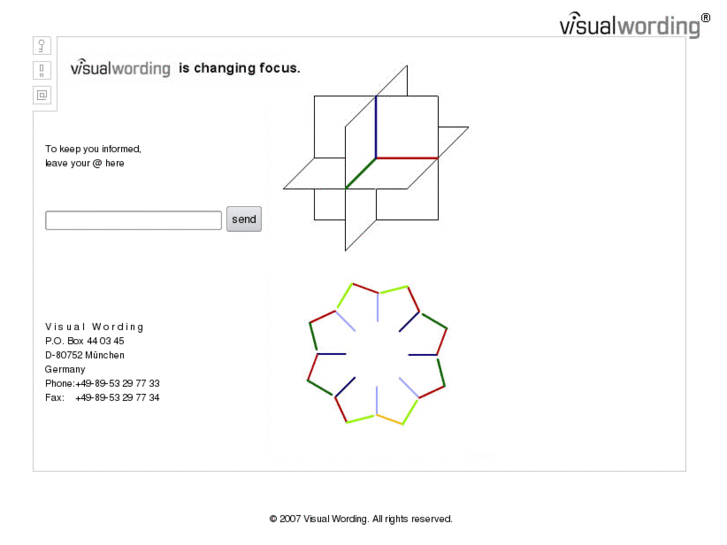 visualwording®

visualwording is changing focus.

To keep you informed,
leave your @ here

send

Visual Wording
P.O. Box 44 03 45
D-80752 München
Germany
Phone:+49-89-53 29 77 33
Fax: +49-89-53 29 77 34

© 2007 Visual Wording. All rights reserved.