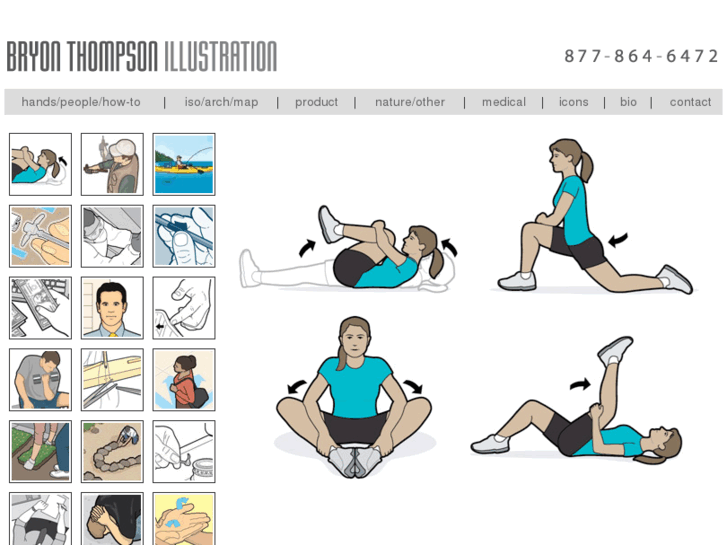 BRYON THOMPSON ILLUSTRATION

877-864-6472

hands/people/how-to | iso/arch/map | product | nature/other | medical | icons | bio | contact