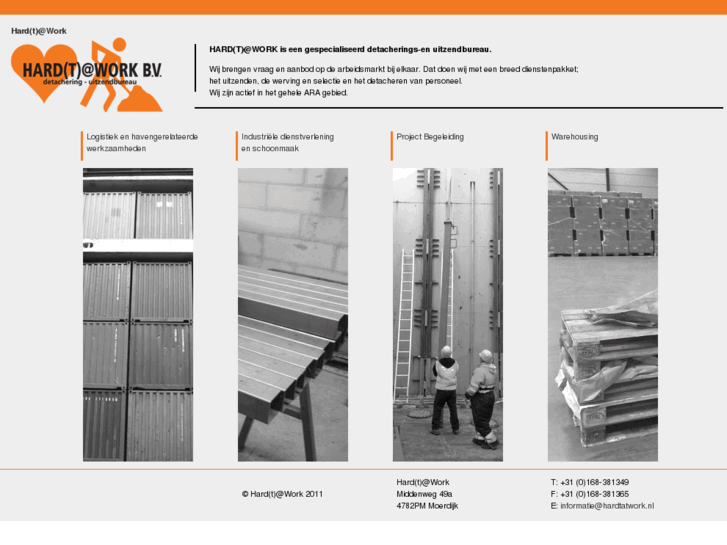 Hard(t)@Work

HARD(T)@WORK B.V.
detachering - uitzendbureau

HARD(T)@WORK is een gespecialiseerd detacherings-en uitzendbureau.

Wij brengen vraag en aanbod op de arbeidsmarkt bij elkaar. Dat doen wij met een breed dienstenpakket; het uitzenden, de werving en selectie en het detacheren van personeel.
Wij zijn actief in het gehele ARA gebied.

Logistiek en havengerelateerde werkzaamheden

Industriële dienstverlening en schoonmaak

Project Begeleiding

Warehousing

© Hard(t)@Work 2011

Hard(t)@Work
Middenweg 49a
4782PM Moerdijk

T: +31 (0)168-381349
F: +31 (0)168-381365
E: informatie@hardtatwork.nl