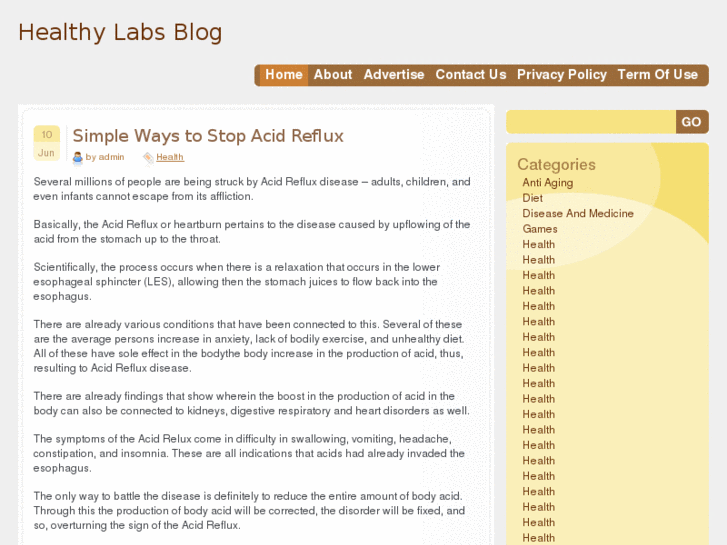 Healthy Labs Blog

Home About Advertise Contact Us Privacy Policy Term Of Use

10
Jun

Simple Ways to Stop Acid Reflux

by admin Health

Several millions of people are being struck by Acid Reflux disease – adults, children, and even infants cannot escape from its affliction.

Basically, the Acid Reflux or heartburn pertains to the disease caused by upflowing of the acid from the stomach up to the throat.

Scientifically, the process occurs when there is a relaxation that occurs in the lower esophageal sphincter (LES), allowing then the stomach juices to flow back into the esophagus.

There are already various conditions that have been connected to this. Several of these are the average persons increase in anxiety, lack of bodily exercise, and unhealthy diet. All of these have sole effect in the bodythe body increase in the production of acid, thus, resulting to Acid Reflux disease.

There are already findings that show wherein the boost in the production of acid in the body can also be connected to kidneys, digestive respiratory and heart disorders as well.

The symptoms of the Acid Relux come in difficulty in swallowing, vomiting, headache, constipation, and insomnia. These are all indications that acids had already invaded the esophagus.

The only way to battle the disease is definitely to reduce the entire amount of body acid. Through this the production of body acid will be corrected, the disorder will be fixed, and so, overturning the sign of the Acid Reflux.

GO

Categories
Anti Aging
Diet
Disease And Medicine
Games
Health
Health
Health
Health
Health
Health
Health
Health
Health
Health
Health
Health
Health
Health
Health
Health
Health
Health
Health
Health