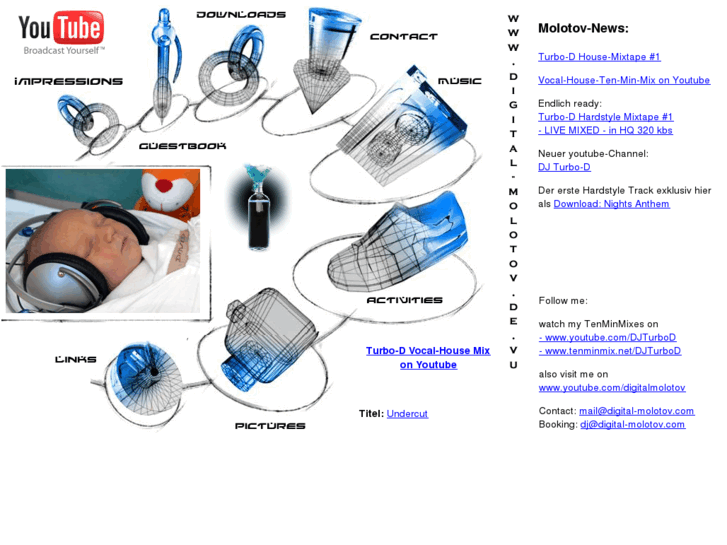 YouTube
Broadcast Yourself™

DOWNLOADS

CONTACT

IMPRESSIONS

MUSIC

GUESTBOOK

ACTIVITIES

LINKS

PICTURES

Turbo-D Vocal-House Mix on Youtube

Titel: Undercut

WWW.DIGITAL-MOLOTOV.DE.VU

Molotov-News:

Turbo-D House-Mixtape #1

Vocal-House-Ten-Min-Mix on Youtube

Endlich ready:
Turbo-D Hardstyle Mixtape #1
- LIVE MIXED - in HQ 320 kbs

Neuer youtube-Channel:
DJ Turbo-D

Der erste Hardstyle Track exklusiv hier als Download: Nights Anthem

Follow me:

watch my TenMinMixes on
- www.youtube.com/DJTurboD
- www.tenminmix.net/DJTurboD

also visit me on
www.youtube.com/digitalmolotov

Contact: mail@digital-molotov.com
Booking: dj@digital-molotov.com