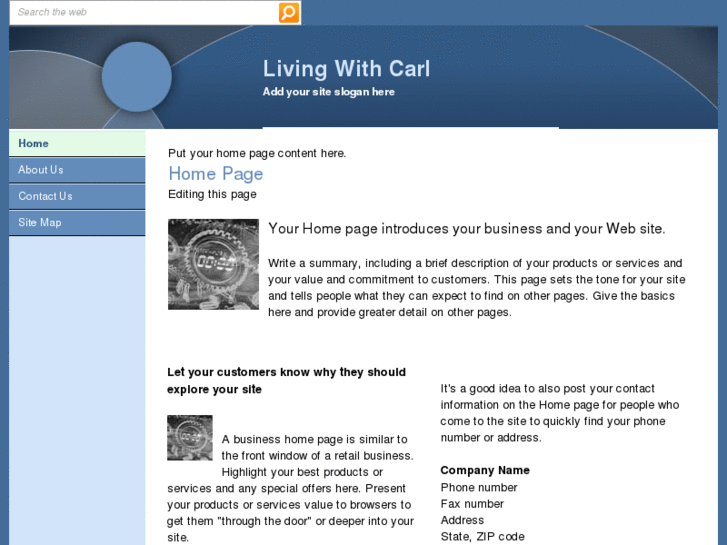 Search the web

Living With Carl
Add your site slogan here

Home
About Us
Contact Us
Site Map

Put your home page content here.

Home Page

Editing this page

Your Home page introduces your business and your Web site.

Write a summary, including a brief description of your products or services and your value and commitment to customers. This page sets the tone for your site and tells people what they can expect to find on other pages. Give the basics here and provide greater detail on other pages.

Let your customers know why they should explore your site

A business home page is similar to the front window of a retail business. Highlight your best products or services and any special offers here. Present your products or services value to browsers to get them "through the door" or deeper into your site.

It's a good idea to also post your contact information on the Home page for people who come to the site to quickly find your phone number or address.

Company Name
Phone number
Fax number
Address
State, ZIP code