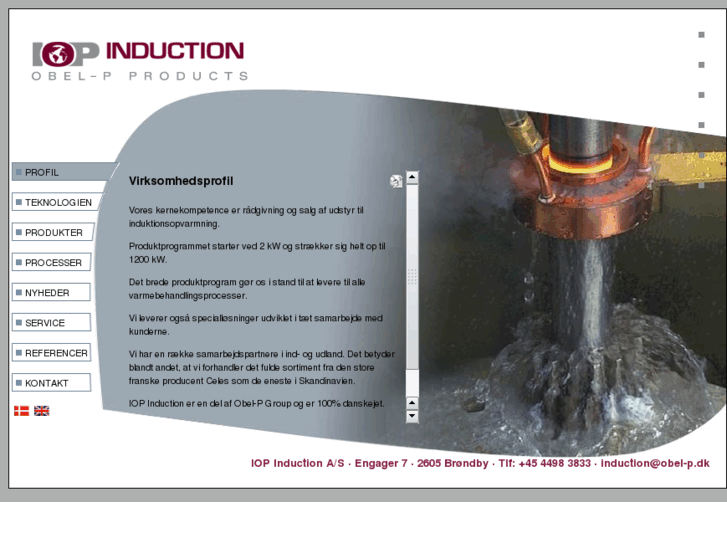 IOP INDUCTION
OBEL-P PRODUCTS

PROFIL
TEKNOLOGIEN
PRODUKTER
PROCESSER
NYHEDER
SERVICE
REFERENCER
KONTAKT

Virksomhedsprofil

Vores kernekompetence er rådgivning og salg af udstyr til induktionsopvarmning.

Produktprogrammet starter ved 2 kW og strækker sig helt op til 1200 kW.

Det brede produktprogram gør os i stand til at levere til alle varmebehandlingsprocesser.

Vi leverer også specialløsninger udviklet i tæt samarbejde med kunderne.

Vi har en række samarbejdspartnere i ind- og udland. Det betyder blandt andet, at vi forhandler det fulde sortiment fra den store franske producent Celes som de eneste i Skandinavien.

IOP Induction er en del af Obel-P Group og er 100% danskejet.

IOP Induction A/S · Engager 7 · 2605 Brøndby · Tlf: +45 4498 3833 · induction@obel-p.dk