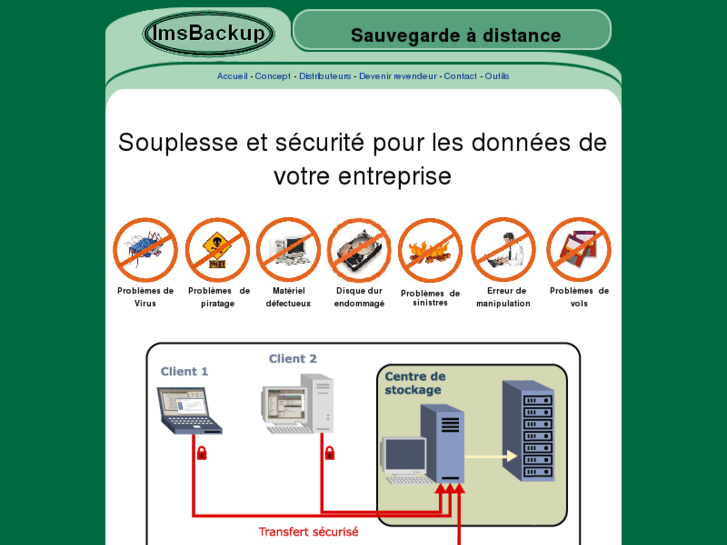 ImsBackup

Sauvegarde à distance

Accueil - Concept - Distributeurs - Devenir revendeur - Contact - Outils

Souplesse et sécurité pour les données de votre entreprise

Problèmes de Virus

Problèmes de piratage

Matériel défectueux

Disque dur endommagé

Problèmes de sinistres

Erreur de manipulation

Problèmes de vols

Client 1

Client 2

Centre de stockage

Transfert sécurisé