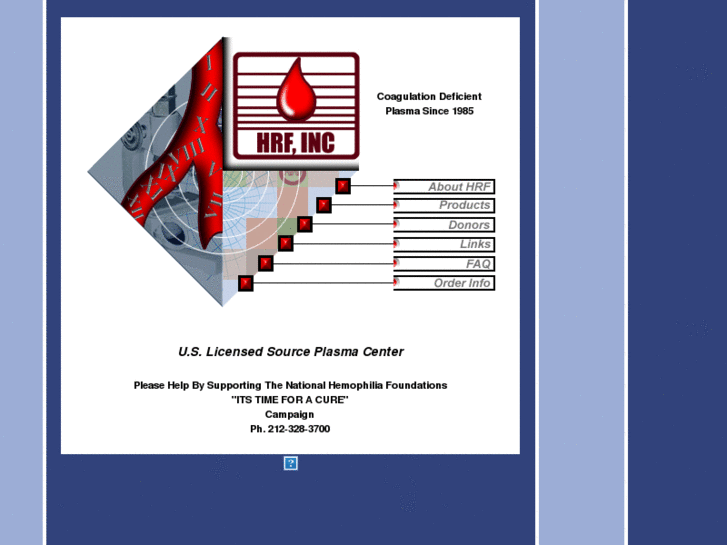 HRF, INC

Coagulation Deficient
Plasma Since 1985

About HRF
Products
Donors
Links
FAQ
Order Info

U.S. Licensed Source Plasma Center

Please Help By Supporting The National Hemophilia Foundations
"ITS TIME FOR A CURE"
Campaign
Ph. 212-328-3700

?