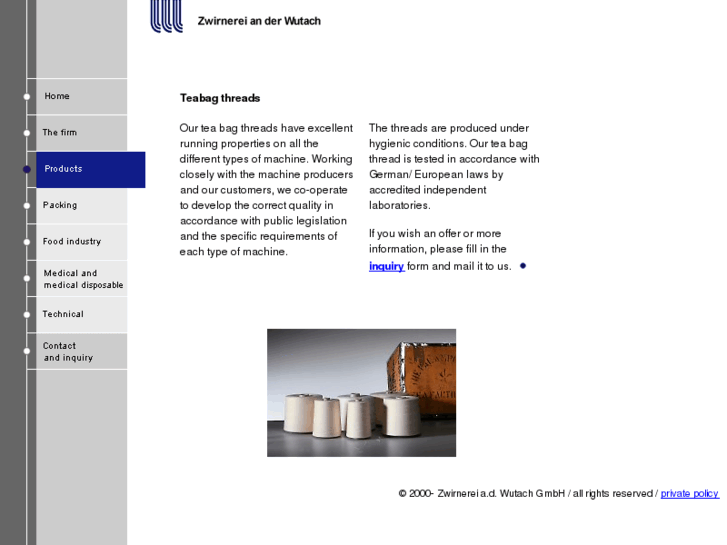 Zwirnerei an der Wutach

Home

The firm

Products

Packing

Food industry

Medical and medical disposable

Technical

Contact and inquiry

Teabag threads

Our tea bag threads have excellent running properties on all the different types of machine. Working closely with the machine producers and our customers, we co-operate to develop the correct quality in accordance with public legislation and the specific requirements of each type of machine.

The threads are produced under hygienic conditions. Our tea bag thread is tested in accordance with German/ European laws by accredited independent laboratories.

If you wish an offer or more information, please fill in the inquiry form and mail it to us.

© 2000- Zwirnerei a.d. Wutach GmbH / all rights reserved / private policy