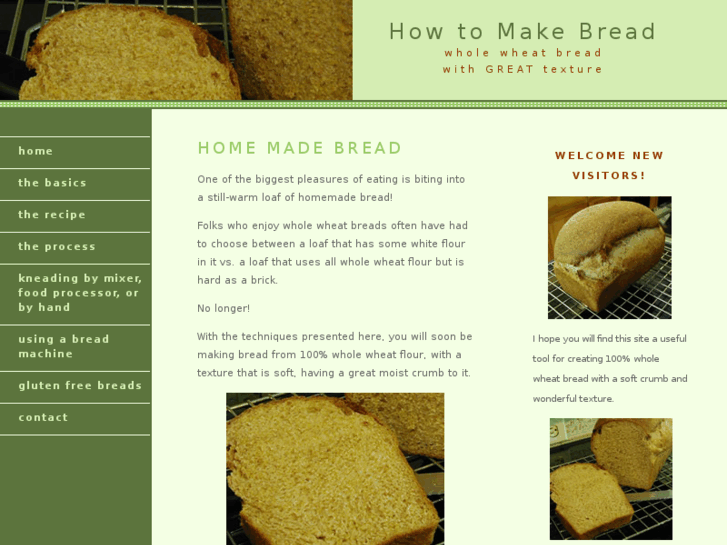 How to Make Bread
whole wheat bread
with GREAT texture

home

the basics

the recipe

the process

kneading by mixer, food processor, or by hand

using a bread machine

gluten free breads

contact

HOME MADE BREAD

One of the biggest pleasures of eating is biting into a still-warm loaf of homemade bread!

Folks who enjoy whole wheat breads often have had to choose between a loaf that has some white flour in it vs. a loaf that uses all whole wheat flour but is hard as a brick.

No longer!

With the techniques presented here, you will soon be making bread from 100% whole wheat flour, with a texture that is soft, having a great moist crumb to it.

WELCOME NEW VISITORS!

I hope you will find this site a useful tool for creating 100% whole wheat bread with a soft crumb and wonderful texture.