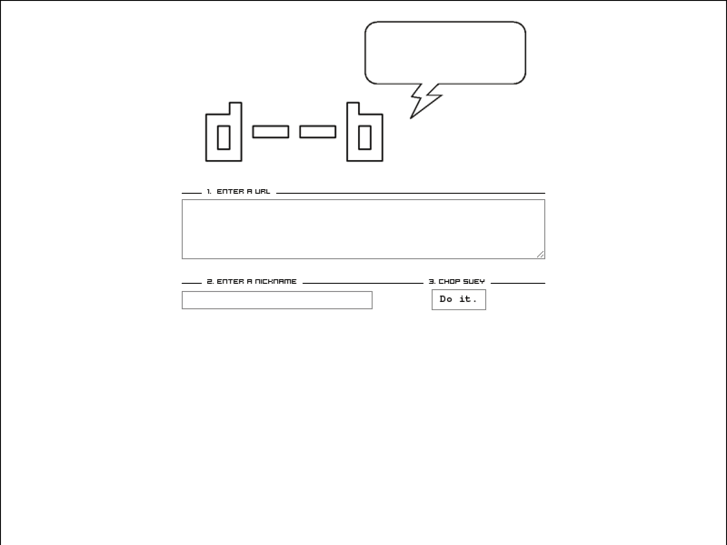 d--b

1. ENTER A URL

2. ENTER A NICKNAME

3. CHOP SUEY

Do it.