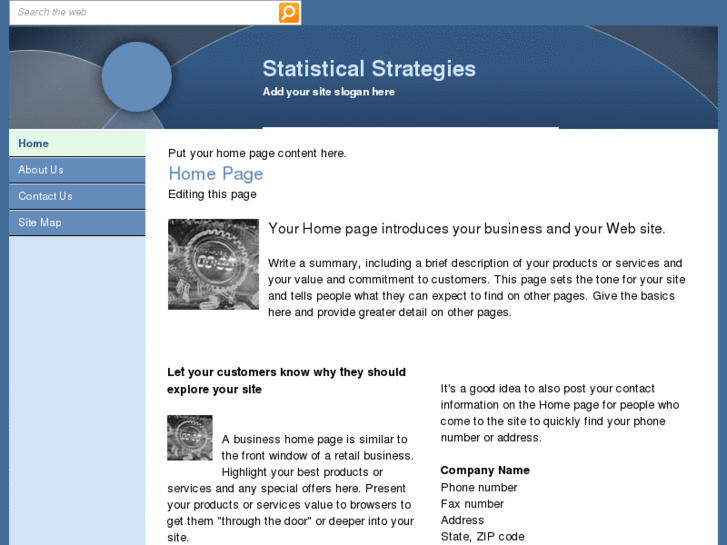 Search the web

Statistical Strategies
Add your site slogan here

Home
About Us
Contact Us
Site Map

Put your home page content here.

Home Page

Editing this page

Your Home page introduces your business and your Web site.

Write a summary, including a brief description of your products or services and your value and commitment to customers. This page sets the tone for your site and tells people what they can expect to find on other pages. Give the basics here and provide greater detail on other pages.

Let your customers know why they should explore your site

A business home page is similar to the front window of a retail business. Highlight your best products or services and any special offers here. Present your products or services value to browsers to get them "through the door" or deeper into your site.

It's a good idea to also post your contact information on the Home page for people who come to the site to quickly find your phone number or address.

Company Name
Phone number
Fax number
Address
State, ZIP code